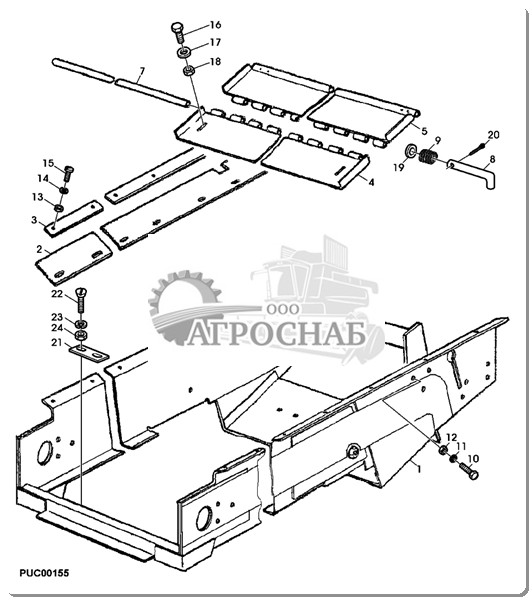 16
17
18
7
5
20
9
8
19
4
15
14
13
3
2
22
23
24
21
ООО
АГРОСНАБ
12
11
10
1
PUC00155